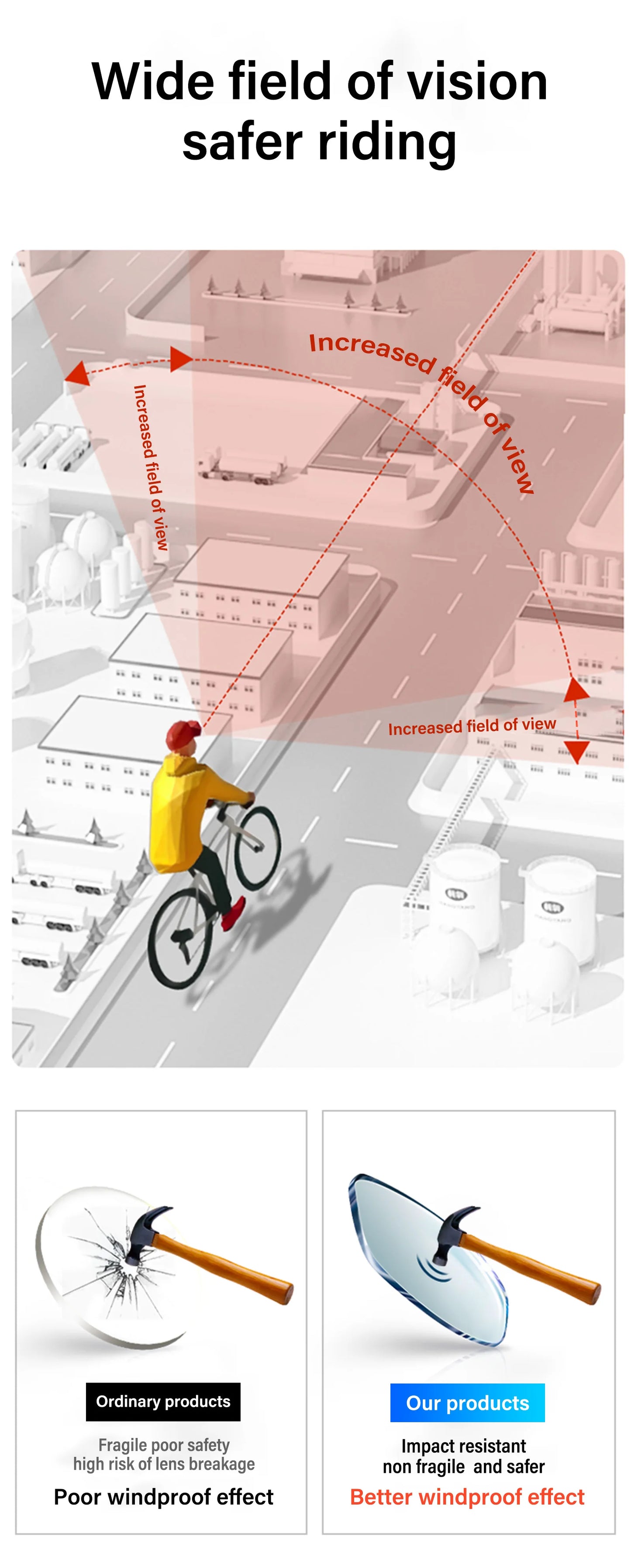 Wide field of vision safer riding

Increased field of view

Increased field of view

Increased field of view

Ordinary products

Fragile poor safety
high risk of lens breakage

Poor windproof effect

Our products

Impact resistant
non fragile and safer

Better windproof effect